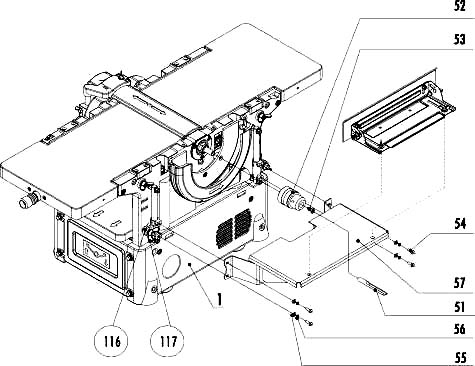 52
53
54
57
51
56
55
1
116
117